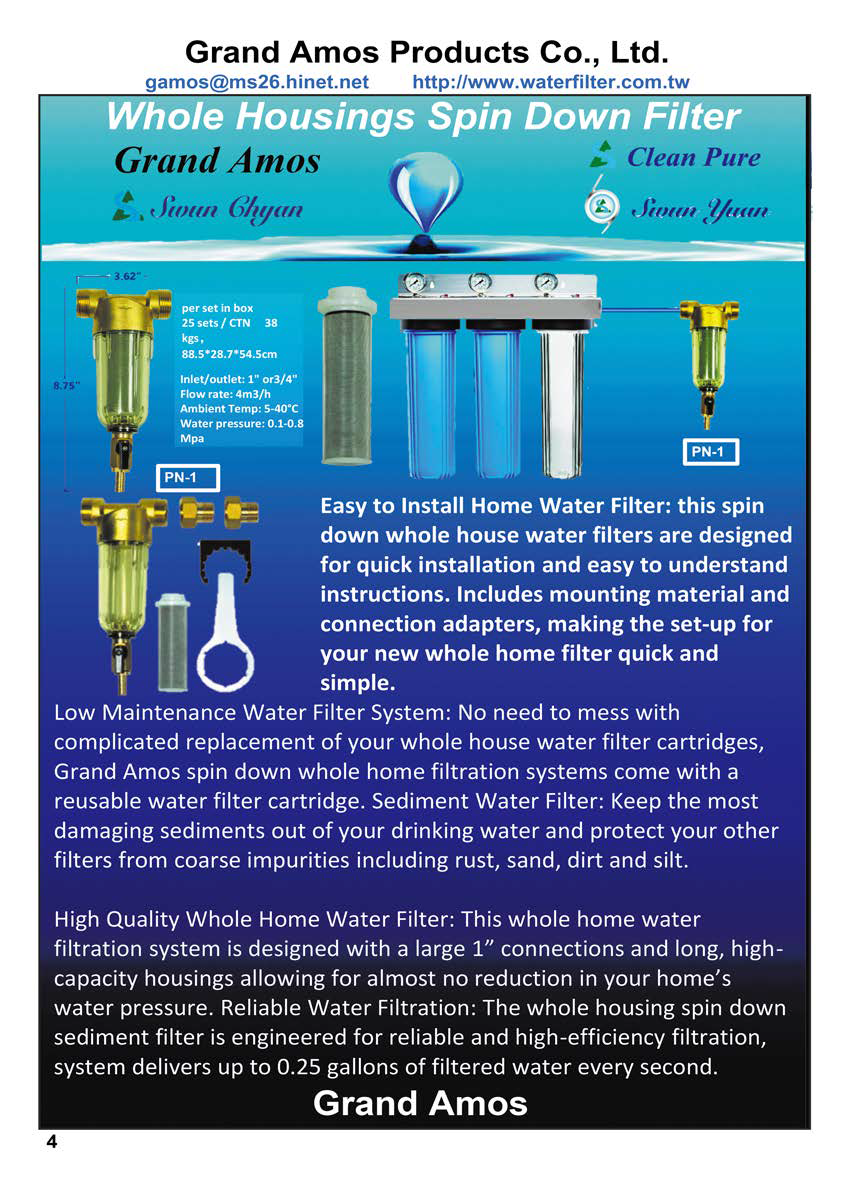 Grand Amos Products Co., Ltd.

gamos@ms26.hinet.net http://www.waterfilter.com.tw

Whole Housings Spin Down Filter

Grand Amos

Clean Pure

Swun Chyan

Swun Yuan

3.62"

8.75"

per set in box
25 sets / CTN 38 kgs ,
88.5*28.7*54.5cm

Inlet/outlet: 1" or3/4"
Flow rate: 4m3/h
Ambient Temp: 5-40°C
Water pressure: 0.1-0.8 Mpa

PN-1

PN-1

Easy to Install Home Water Filter: this spin down whole house water filters are designed for quick installation and easy to understand instructions. Includes mounting material and connection adapters, making the set-up for your new whole home filter quick and simple.

Low Maintenance Water Filter System: No need to mess with complicated replacement of your whole house water filter cartridges, Grand Amos spin down whole home filtration systems come with a reusable water filter cartridge. Sediment Water Filter: Keep the most damaging sediments out of your drinking water and protect your other filters from coarse impurities including rust, sand, dirt and silt.

High Quality Whole Home Water Filter: This whole home water filtration system is designed with a large 1” connections and long, high-capacity housings allowing for almost no reduction in your home’s water pressure. Reliable Water Filtration: The whole housing spin down sediment filter is engineered for reliable and high-efficiency filtration, system delivers up to 0.25 gallons of filtered water every second.

Grand Amos

4